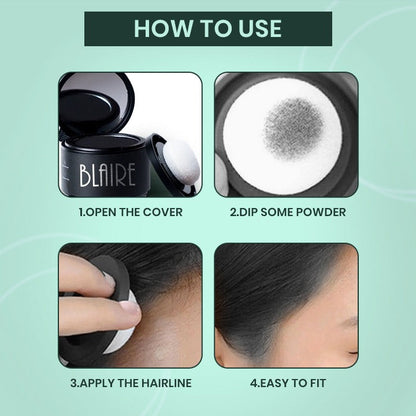 HOW TO USE

BLAIRE

1.OPEN THE COVER

2.DIP SOME POWDER

3.APPLY THE HAIRLINE

4.EASY TO FIT